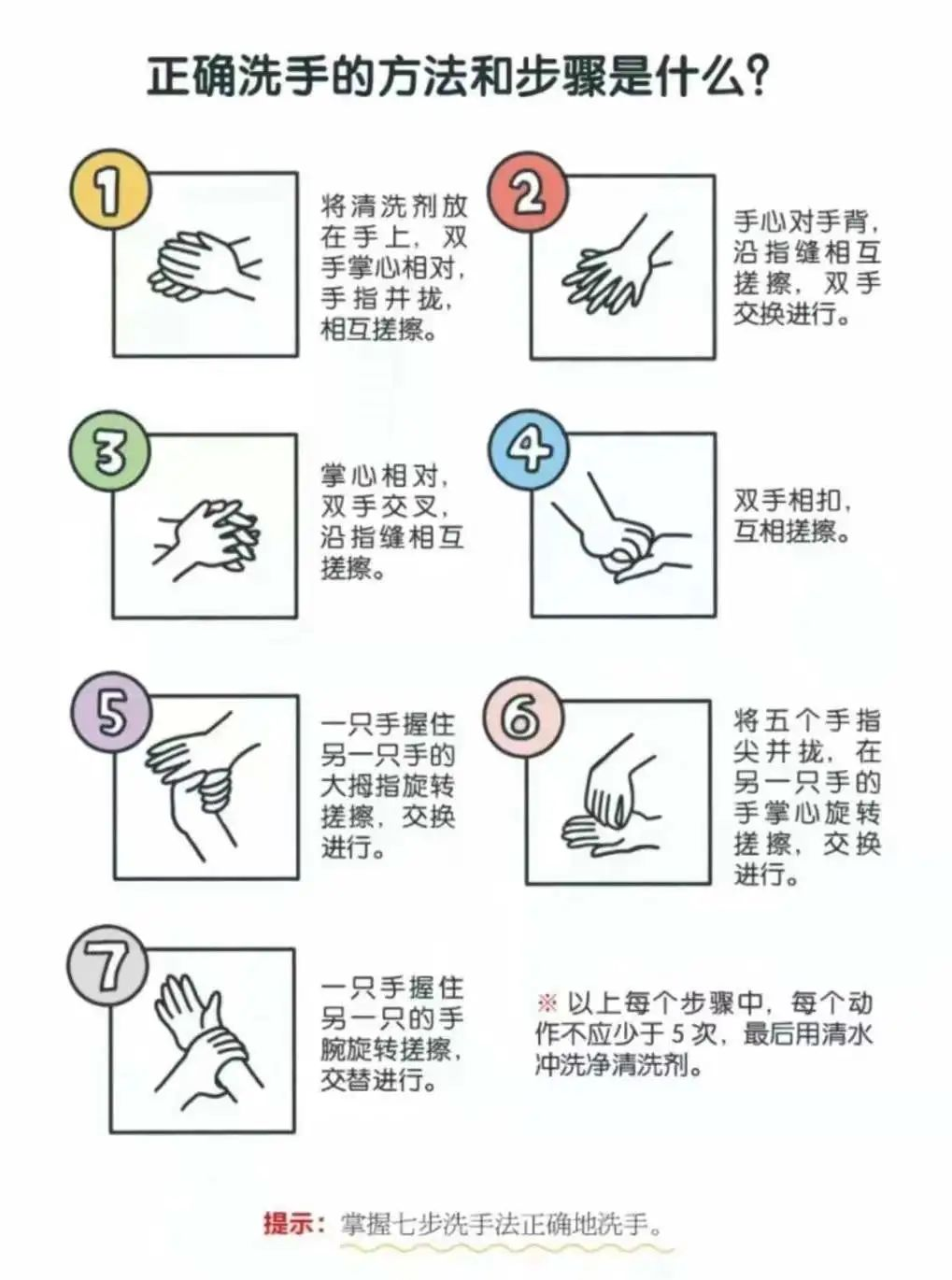 正确洗手的方法和步骤是什么？

1

将清洗剂放在手上，双手掌心相对，手指并拢，相互搓擦。

2

手心对手背，沿指缝相互搓擦，双手交换进行。

3

掌心相对，双手交叉，沿指缝相互搓擦。

4

双手相扣，互相搓擦。

5

一只手握住另一只手的大拇指旋转搓擦，交换进行。

6

将五个手指尖并拢，在另一只手的手掌心旋转搓擦，交换进行。

7

一只手握住另一只的手腕旋转搓擦，交替进行。

※ 以上每个步骤中，每个动作不应少于 5 次，最后用清水冲洗净清洗剂。

提示：掌握七步洗手法正确地洗手。